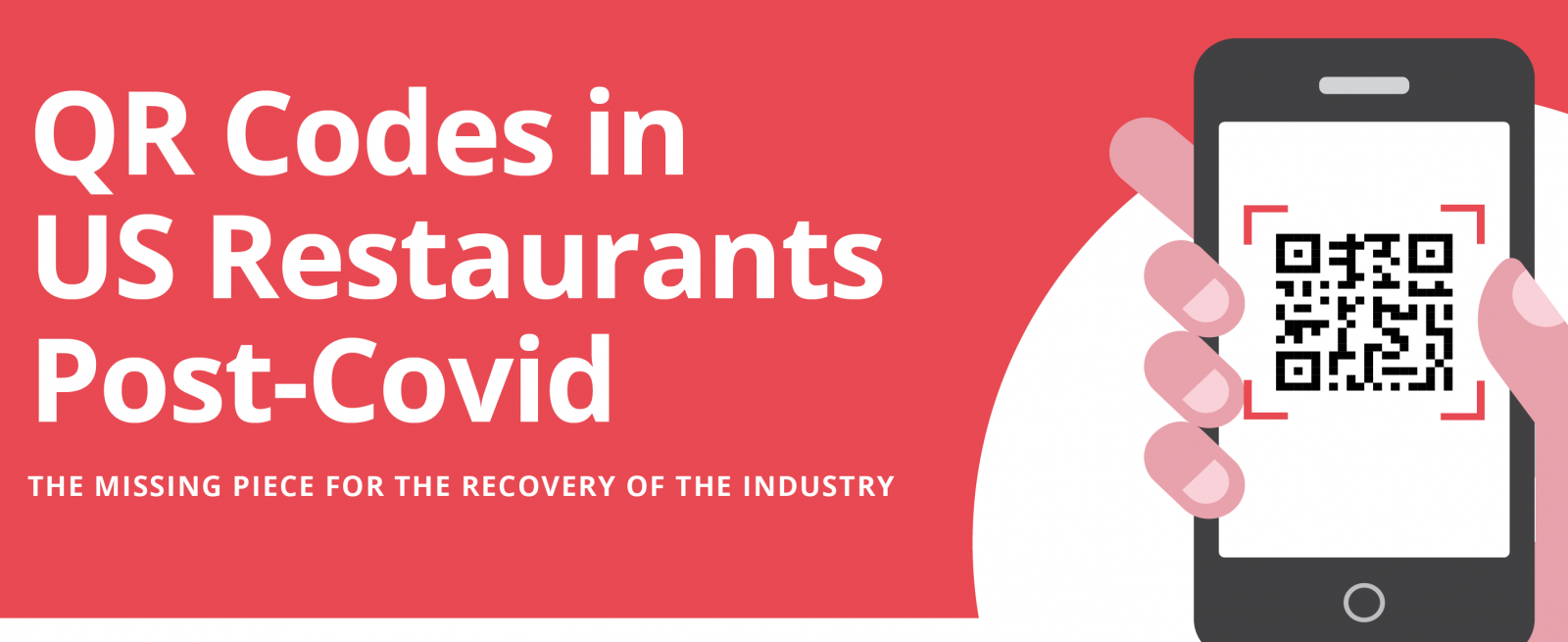 QR Codes in US Restaurants Post-Covid

THE MISSING PIECE FOR THE RECOVERY OF THE INDUSTRY